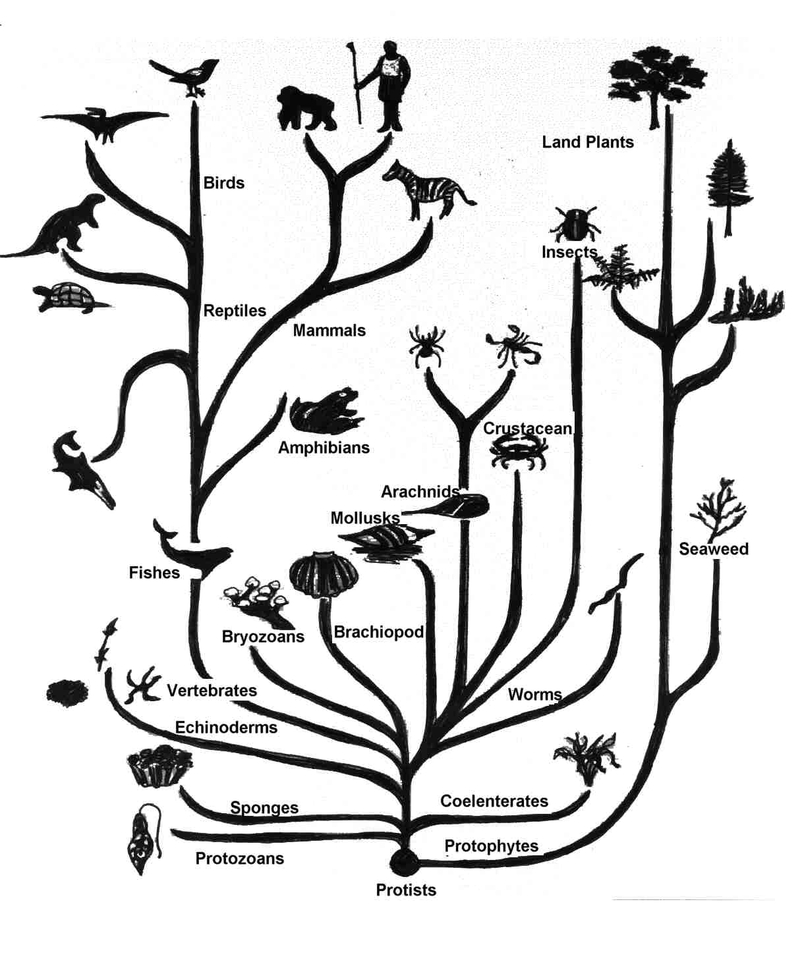 Birds
Land Plants
Insects
Reptiles
Mammals
Amphibians
Crustacean
Arachnids
Mollusks
Seaweed
Fishes
Bryozoans
Brachiopod
Vertebrates
Worms
Echinoderms
Sponges
Coelenterates
Protozoans
Protophytes
Protists